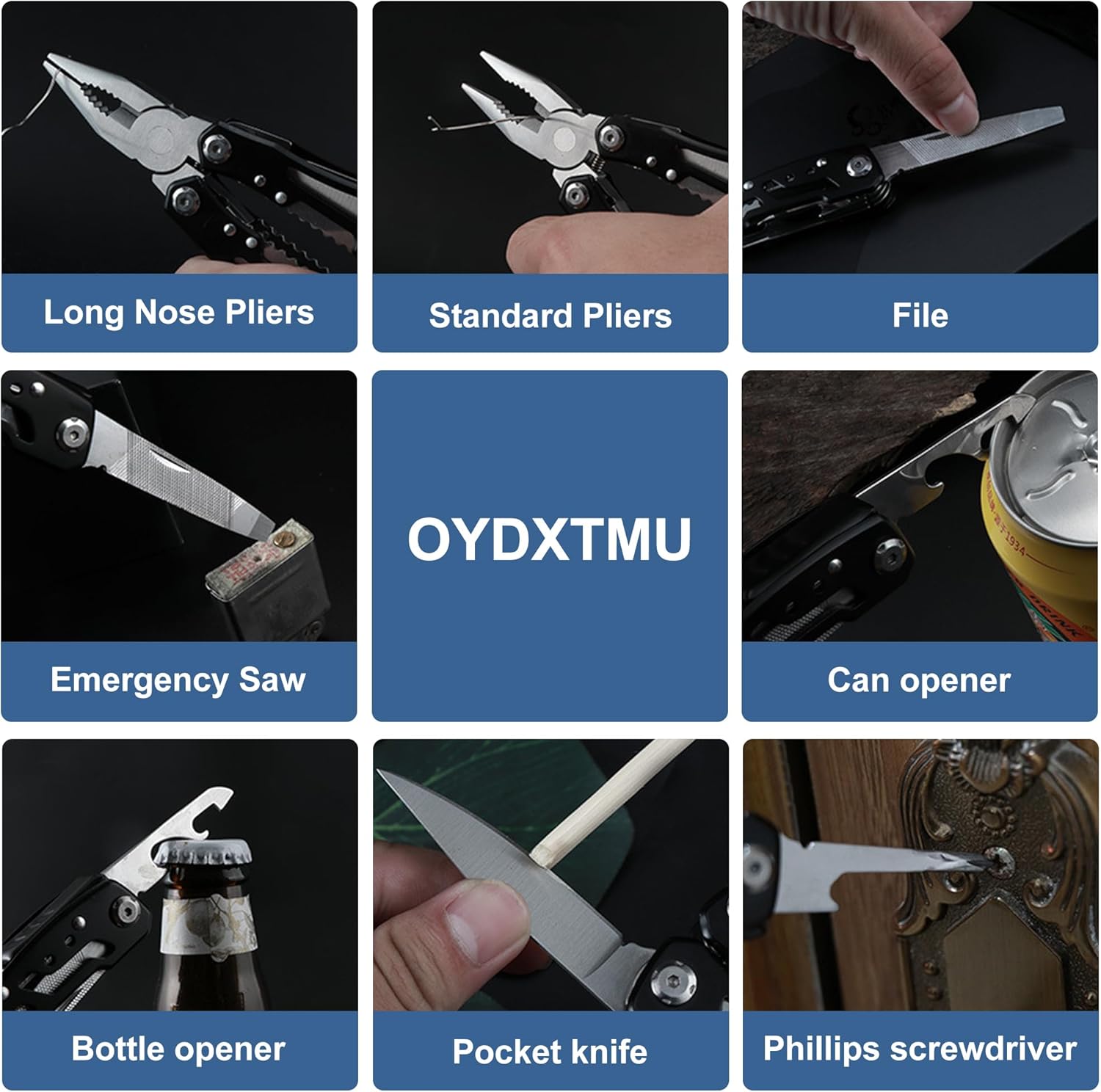 Long Nose Pliers

Standard Pliers

File

Emergency Saw

OYDXTMU

Can opener

Bottle opener

Pocket knife

Phillips screwdriver